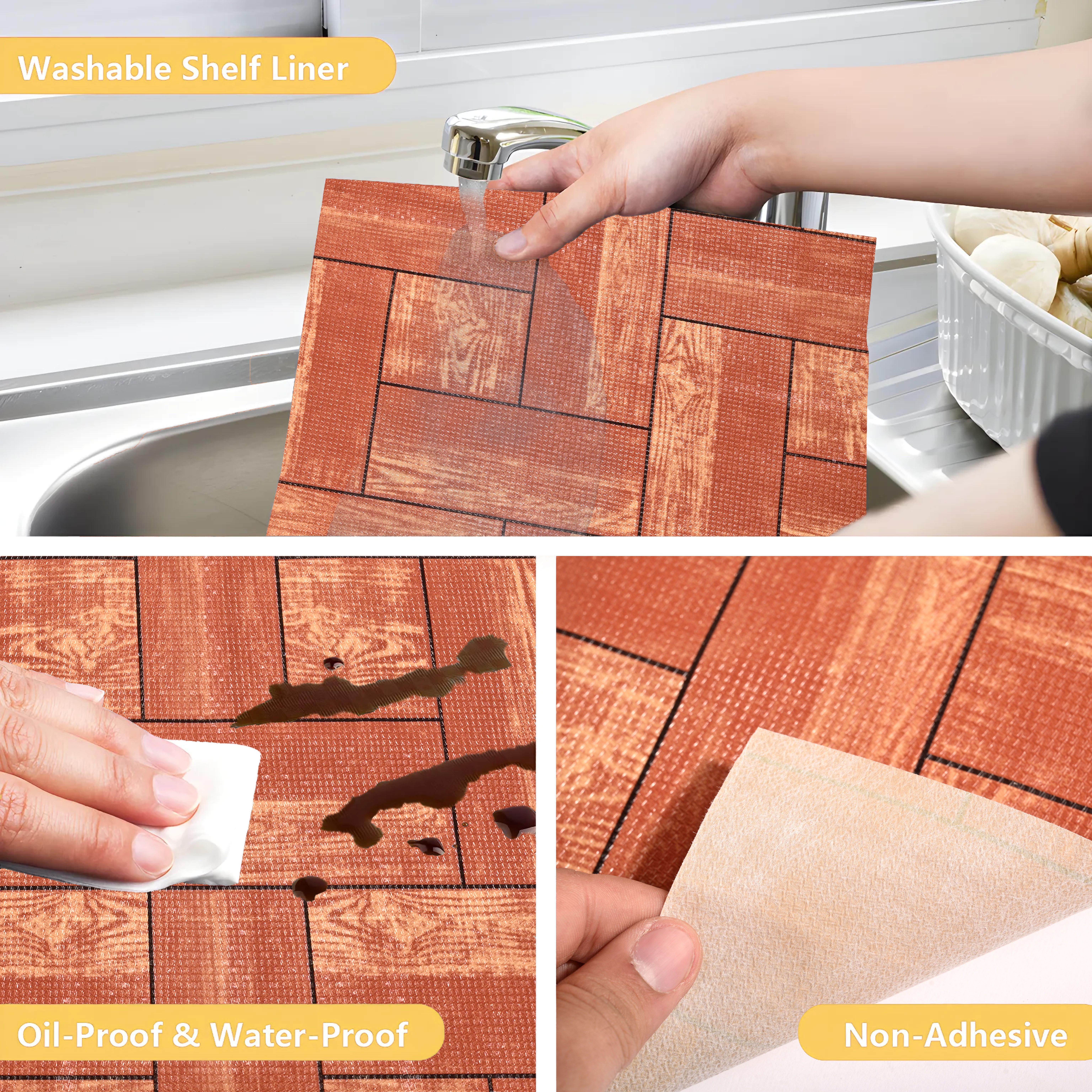 Washable Shelf Liner

Oil-Proof & Water-Proof

Non-Adhesive